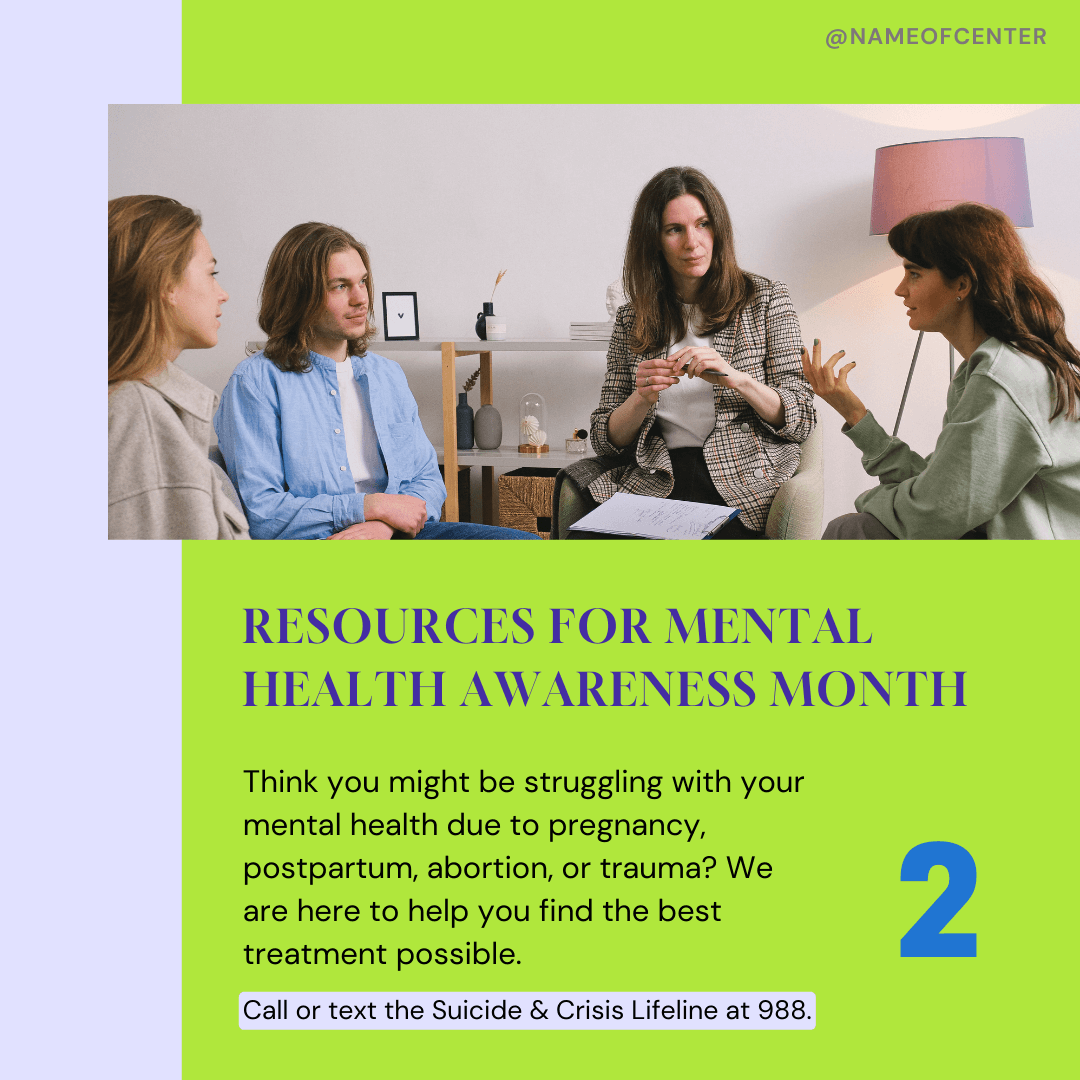 @NAMEOFCENTER

RESOURCES FOR MENTAL HEALTH AWARENESS MONTH

Think you might be struggling with your mental health due to pregnancy, postpartum, abortion, or trauma? We are here to help you find the best treatment possible.

2

Call or text the Suicide & Crisis Lifeline at 988.