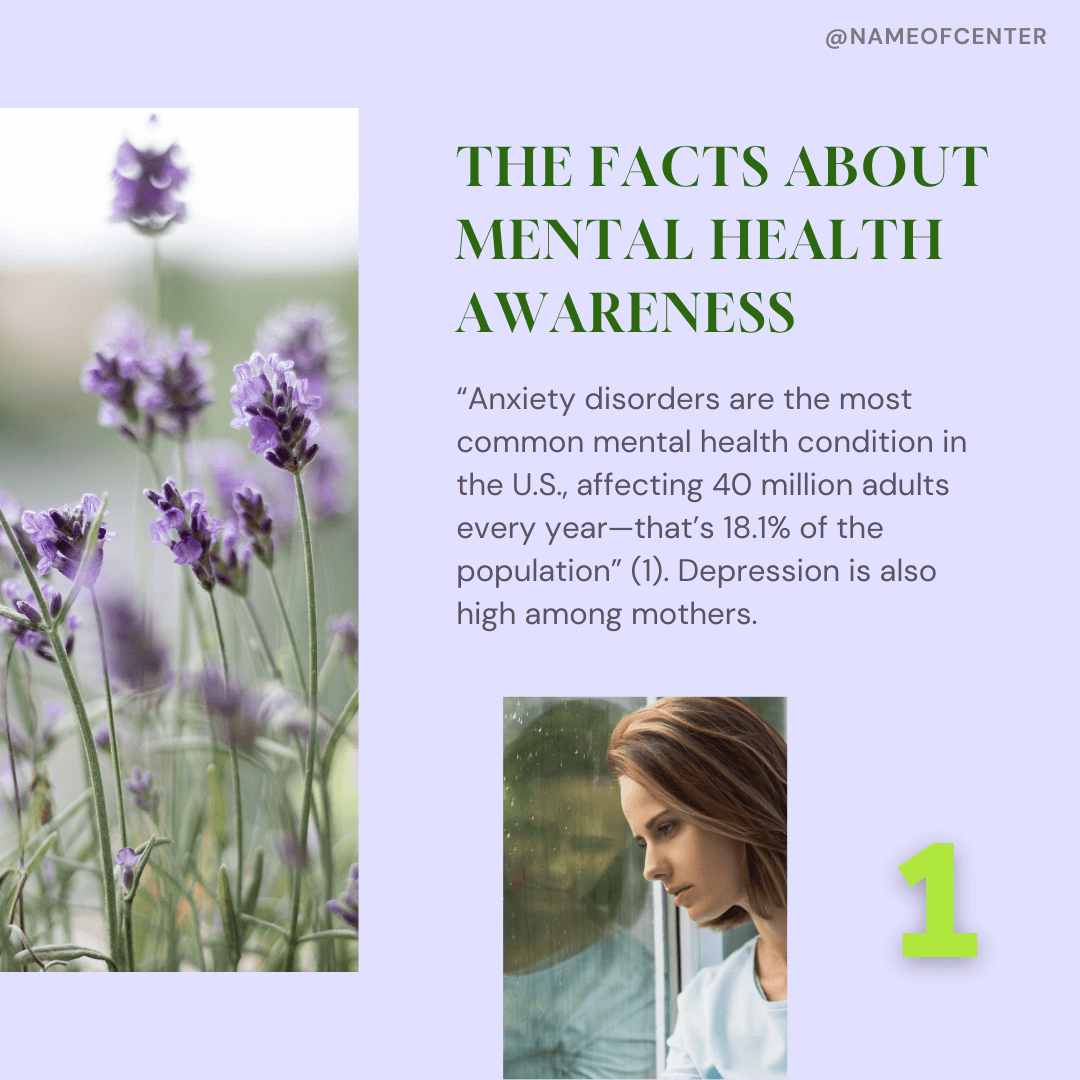 @NAMEOFCENTER

THE FACTS ABOUT MENTAL HEALTH AWARENESS

“Anxiety disorders are the most common mental health condition in the U.S., affecting 40 million adults every year—that’s 18.1% of the population” (1). Depression is also high among mothers.

1