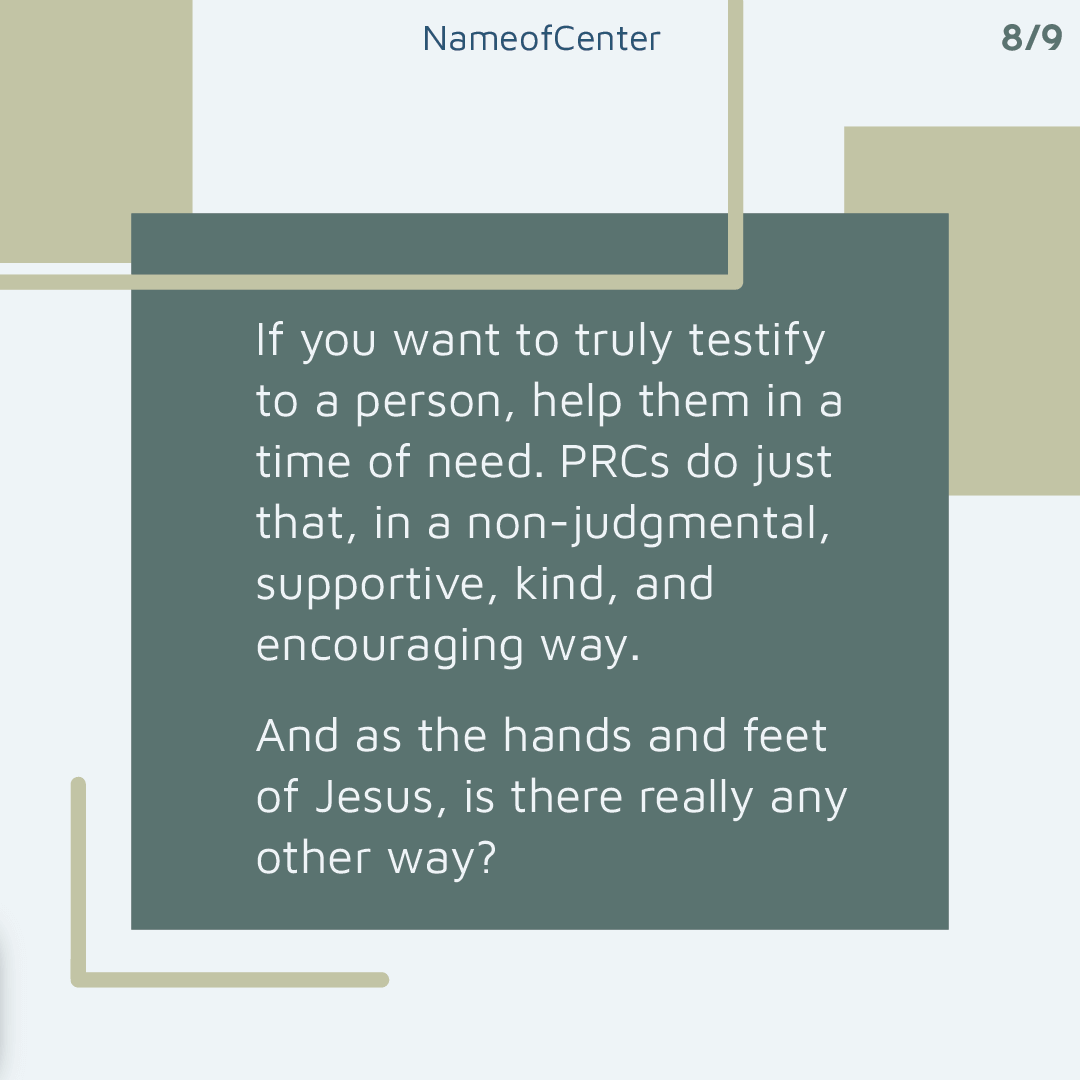 NameofCenter

8/9

If you want to truly testify to a person, help them in a time of need. PRCs do just that, in a non-judgmental, supportive, kind, and encouraging way.

And as the hands and feet of Jesus, is there really any other way?