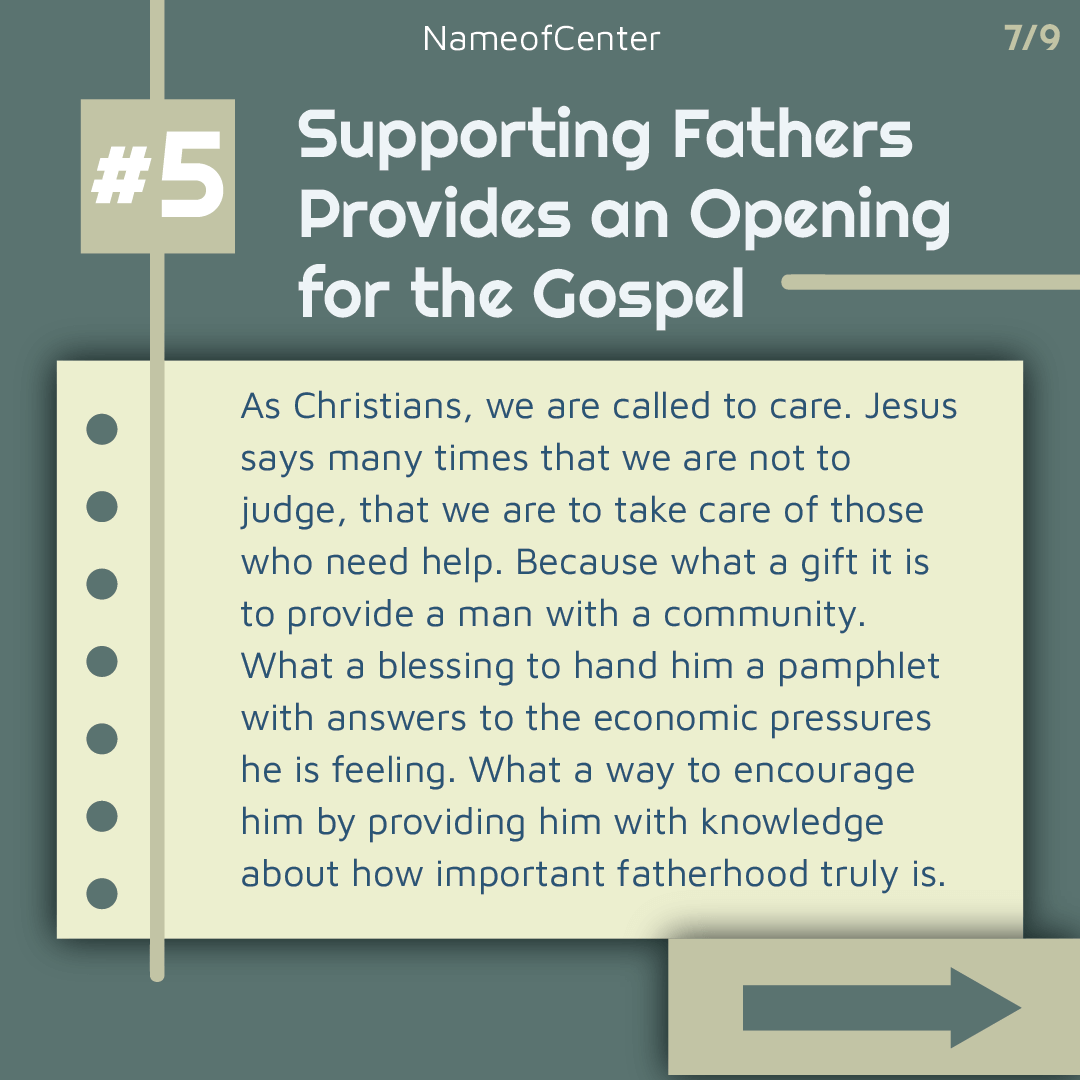 NameofCenter

7/9

#5

Supporting Fathers Provides an Opening for the Gospel

As Christians, we are called to care. Jesus says many times that we are not to judge, that we are to take care of those who need help. Because what a gift it is to provide a man with a community. What a blessing to hand him a pamphlet with answers to the economic pressures he is feeling. What a way to encourage him by providing him with knowledge about how important fatherhood truly is.