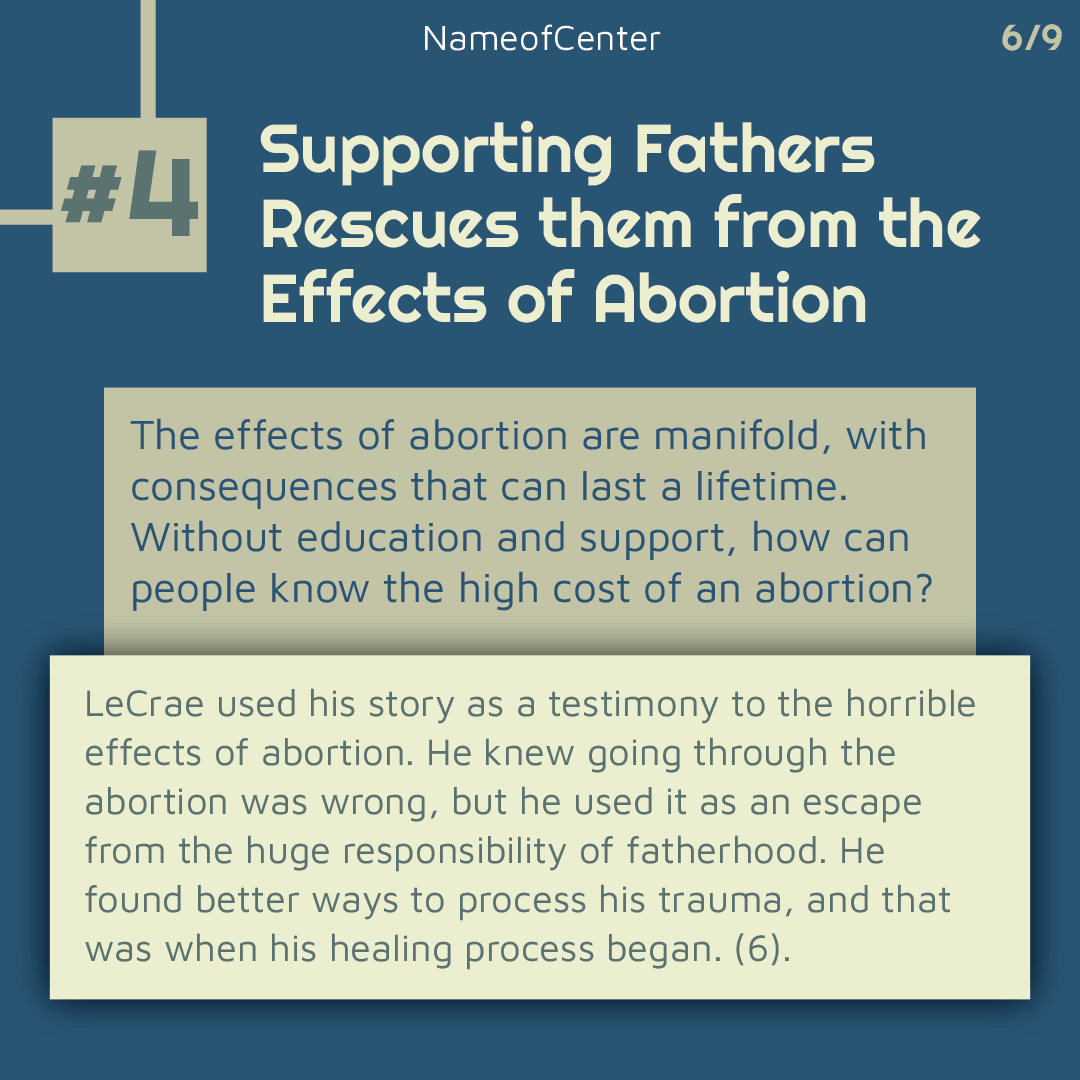 NameofCenter

6/9

#4

Supporting Fathers Rescues them from the Effects of Abortion

The effects of abortion are manifold, with consequences that can last a lifetime. Without education and support, how can people know the high cost of an abortion?

LeCrae used his story as a testimony to the horrible effects of abortion. He knew going through the abortion was wrong, but he used it as an escape from the huge responsibility of fatherhood. He found better ways to process his trauma, and that was when his healing process began. (6).