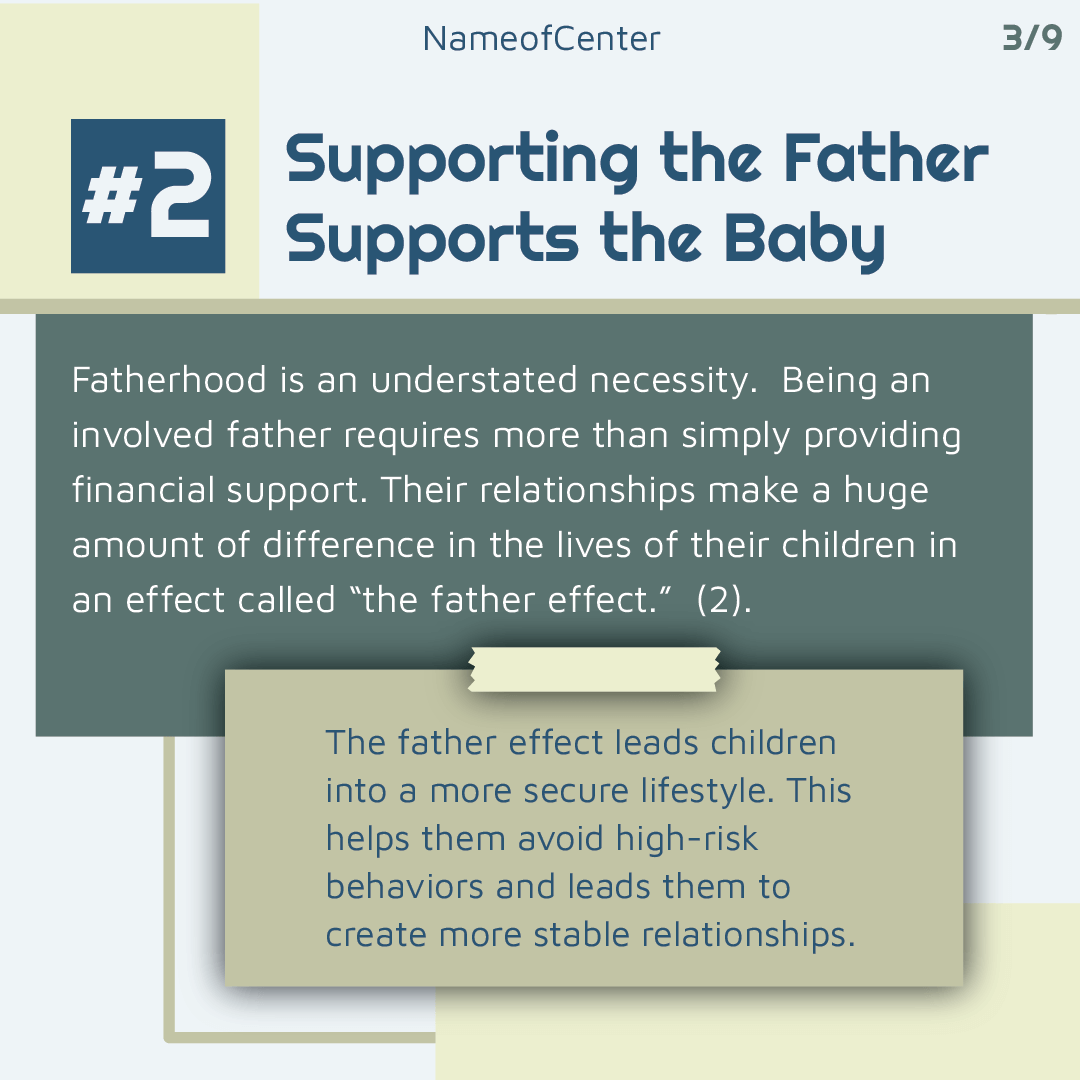 NameofCenter

3/9

#2

Supporting the Father Supports the Baby

Fatherhood is an understated necessity.  Being an involved father requires more than simply providing financial support. Their relationships make a huge amount of difference in the lives of their children in an effect called “the father effect.”  (2).

The father effect leads children into a more secure lifestyle. This helps them avoid high-risk behaviors and leads them to create more stable relationships.