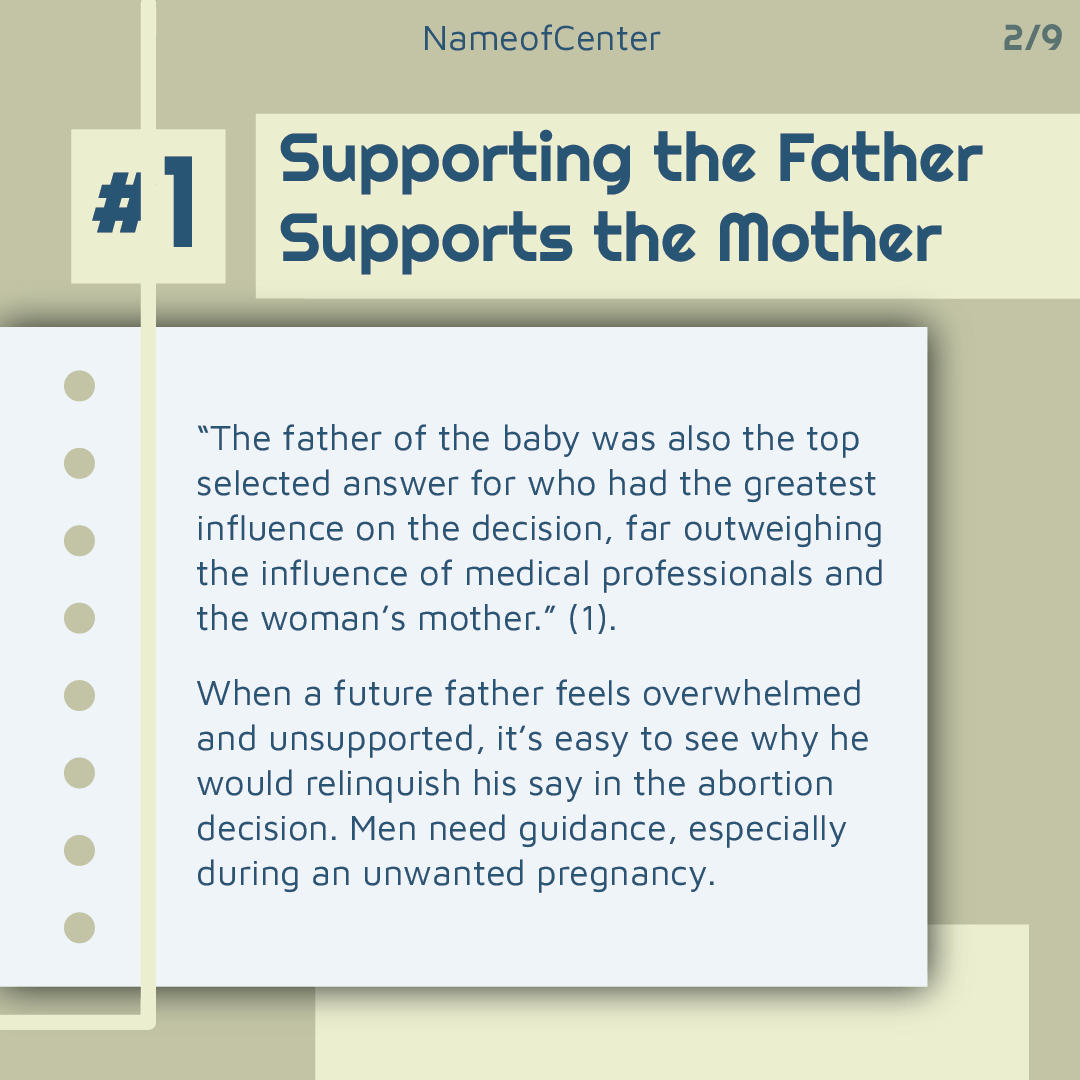 NameofCenter

2/9

#1

Supporting the Father Supports the Mother

“The father of the baby was also the top selected answer for who had the greatest influence on the decision, far outweighing the influence of medical professionals and the woman’s mother.” (1).

When a future father feels overwhelmed and unsupported, it’s easy to see why he would relinquish his say in the abortion decision. Men need guidance, especially during an unwanted pregnancy.